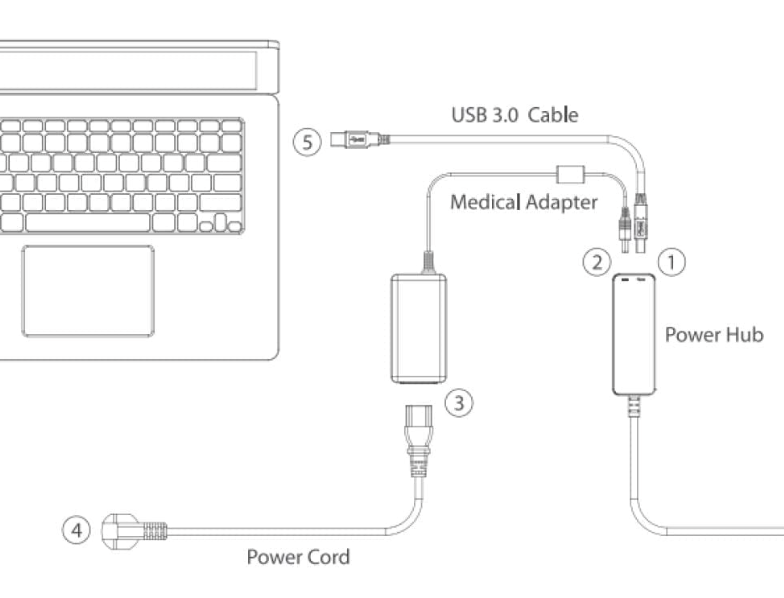 USB 3.0 Cable
5
Medical Adapter
2
1
Power Hub
3
4
Power Cord